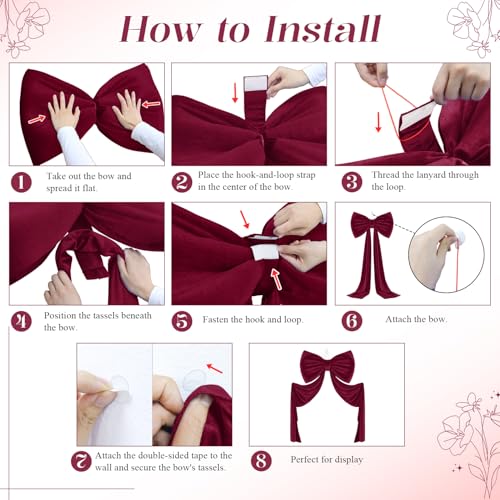 How to Install

1 Take out the bow and spread it flat.

2 Place the hook-and-loop strap in the center of the bow.

3 Thread the lanyard through the loop.

4 Position the tassels beneath the bow.

5 Fasten the hook and loop.

6 Attach the bow.

7 Attach the double-sided tape to the wall and secure the bow's tassels.

8 Perfect for display